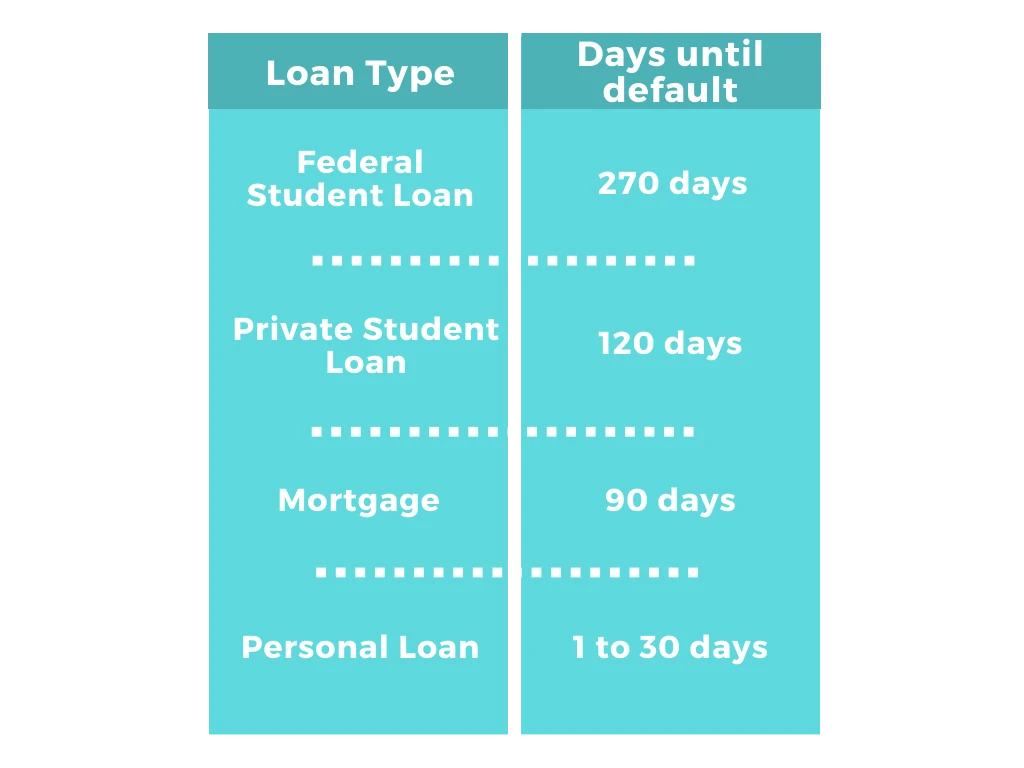 | Loan Type | Days until default |
|---|---|
| Federal Student Loan | 270 days |
| Private Student Loan | 120 days |
| Mortgage | 90 days |
| Personal Loan | 1 to 30 days |